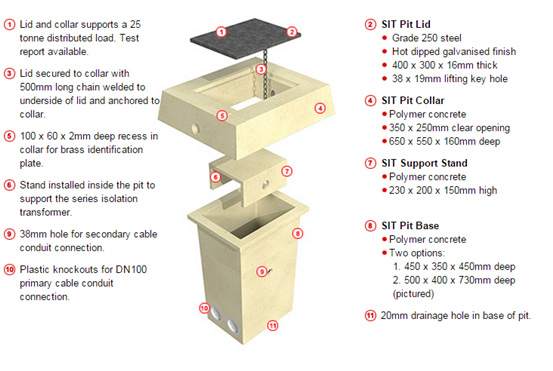 ① Lid and collar supports a 25 tonne distributed load. Test report available.

③ Lid secured to collar with 500mm long chain welded to underside of lid and anchored to collar.

⑤ 100 x 60 x 2mm deep recess in collar for brass identification plate.

⑥ Stand installed inside the pit to support the series isolation transformer.

⑨ 38mm hole for secondary cable conduit connection.

⑩ Plastic knockouts for DN100 primary cable conduit connection.

① ② ③ ④ ⑤ ⑥ ⑦ ⑧ ⑨ ⑩ ⑪

② SIT Pit Lid
• Grade 250 steel
• Hot dipped galvanised finish
• 400 x 300 x 16mm thick
• 38 x 19mm lifting key hole

④ SIT Pit Collar
• Polymer concrete
• 350 x 250mm clear opening
• 650 x 550 x 160mm deep

⑦ SIT Support Stand
• Polymer concrete
• 230 x 200 x 150mm high

⑧ SIT Pit Base
• Polymer concrete
• Two options:
1. 450 x 350 x 450mm deep
2. 500 x 400 x 730mm deep (pictured)

⑪ 20mm drainage hole in base of pit.